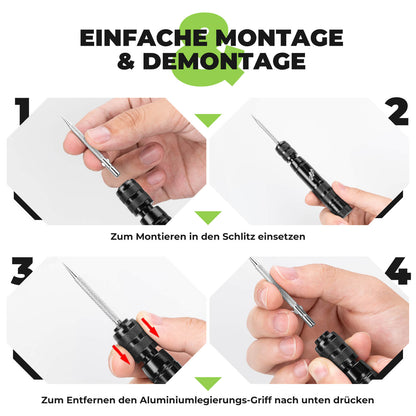 EINFACHE MONTAGE & DEMONTAGE

1

2

Zum Montieren in den Schlitz einsetzen

3

4

Zum Entfernen den Aluminiumlegierungs-Griff nach unten drücken