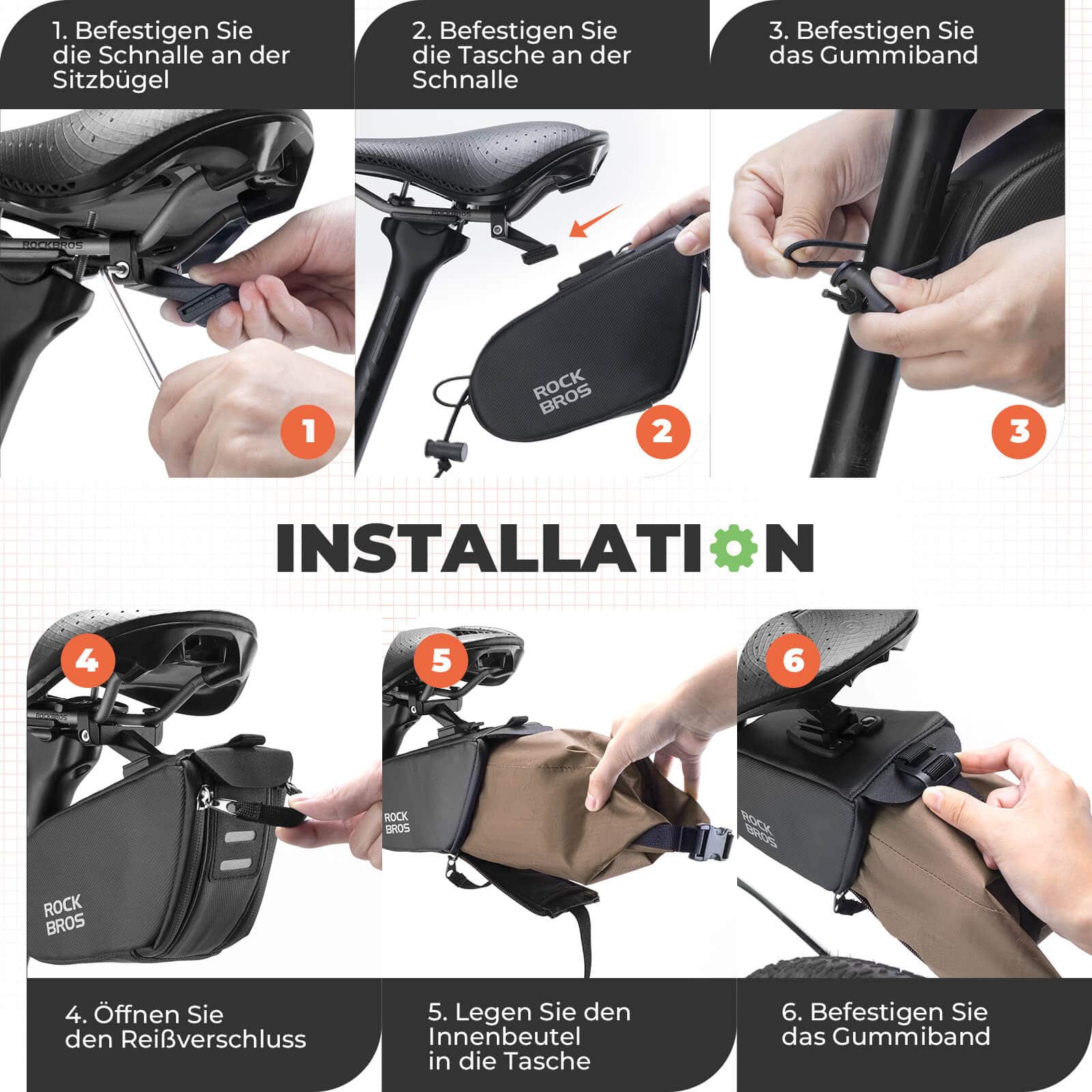 1. Befestigen Sie die Schnalle an der Sitzbügel

2. Befestigen Sie die Tasche an der Schnalle

3. Befestigen Sie das Gummiband

ROCKBROS

1

ROCKBROS

ROCK BROS

2

3

INSTALLATION

4

ROCKBROS

ROCK BROS

5

ROCK BROS

6

ROCK BROS

4. Öffnen Sie den Reißverschluss

5. Legen Sie den Innenbeutel in die Tasche

6. Befestigen Sie das Gummiband