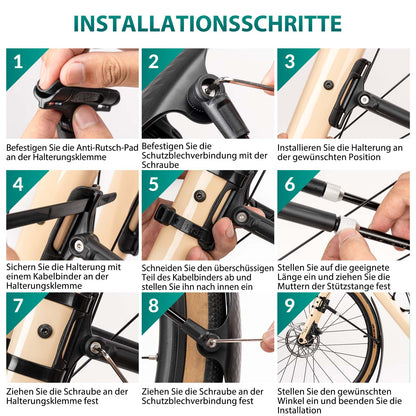 INSTALLATIONSSCHRITTE

1

Befestigen Sie die Anti-Rutsch-Pad an der Halterungsklemme

2

Befestigen Sie die Schutzblechverbindung mit der Schraube

3

Installieren Sie die Halterung an der gewünschten Position

4

Sichern Sie die Halterung mit einem Kabelbinder an der Halterungsklemme

5

Schneiden Sie den überschüssigen Teil des Kabelbinders ab und stellen Sie ihn nach innen ein

6

Stellen Sie auf die geeignete Länge ein und ziehen Sie die Muttern der Stützstange fest

7

Ziehen Sie die Schraube an der Halterungsklemme fest

8

Ziehen Sie die Schraube an der Schutzblechverbindung fest

9

Stellen Sie den gewünschten Winkel ein und beenden Sie die Installation