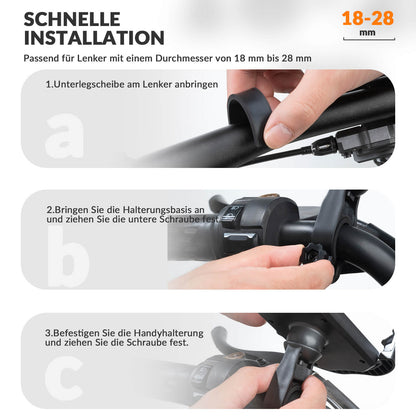 SCHNELLE INSTALLATION

18-28
mm

Passend für Lenker mit einem Durchmesser von 18 mm bis 28 mm

1.Unterlegscheibe am Lenker anbringen

a

2.Bringen Sie die Halterungsbasis an und ziehen Sie die untere Schraube fest.

b

3.Befestigen Sie die Handyhalterung und ziehen Sie die Schraube fest.

c