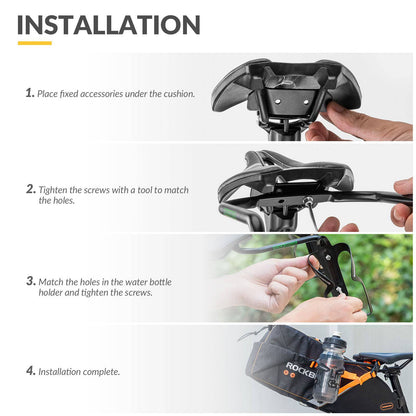 INSTALLATION

1. Place fixed accessories under the cushion.

2. Tighten the screws with a tool to match the holes.

3. Match the holes in the water bottle holder and tighten the screws.

4. Installation complete.

ROCKB