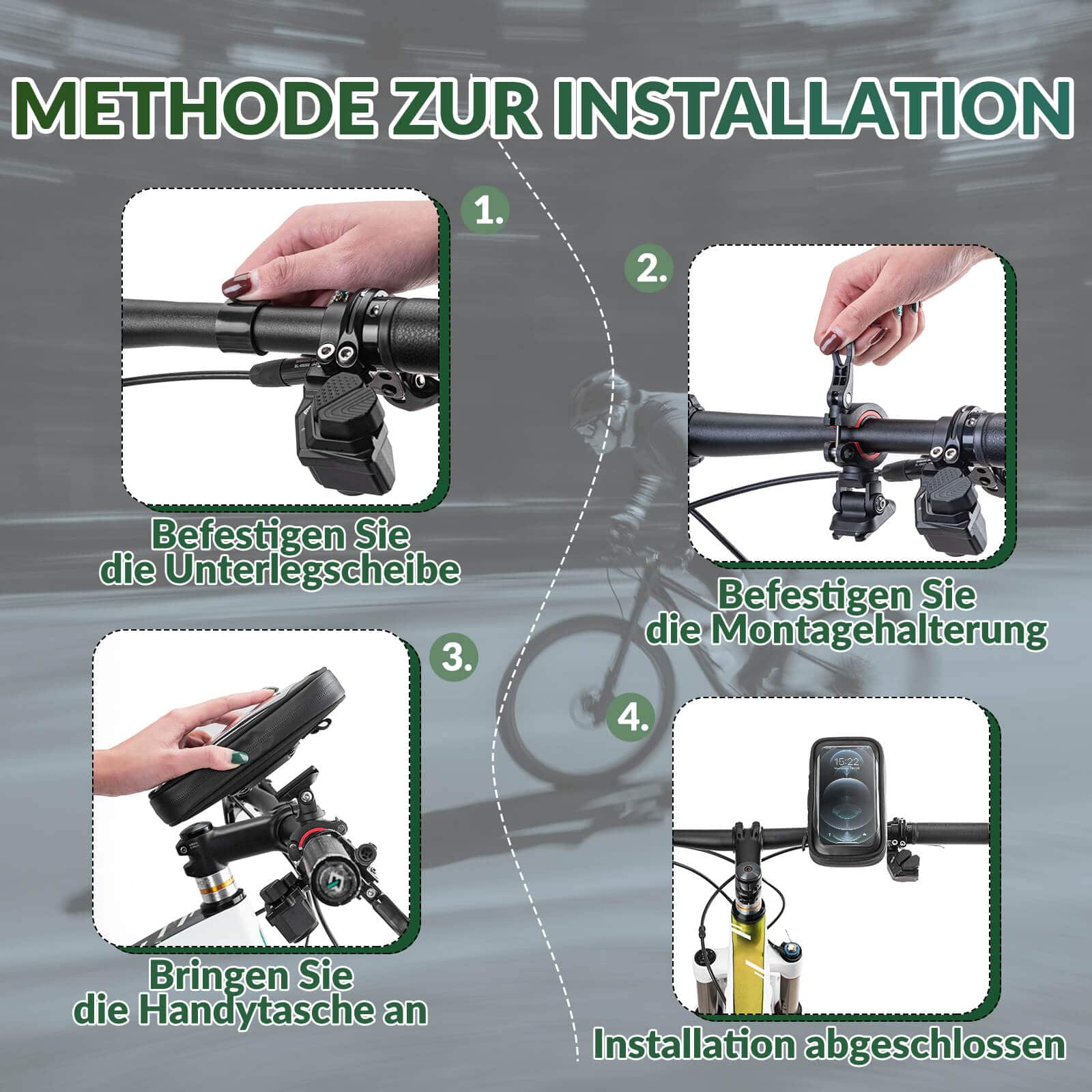 METHODE ZUR INSTALLATION

1.

Befestigen Sie die Unterlegscheibe

2.

Befestigen Sie die Montagehalterung

3.

Bringen Sie die Handytasche an

4.

15:22

Installation abgeschlossen