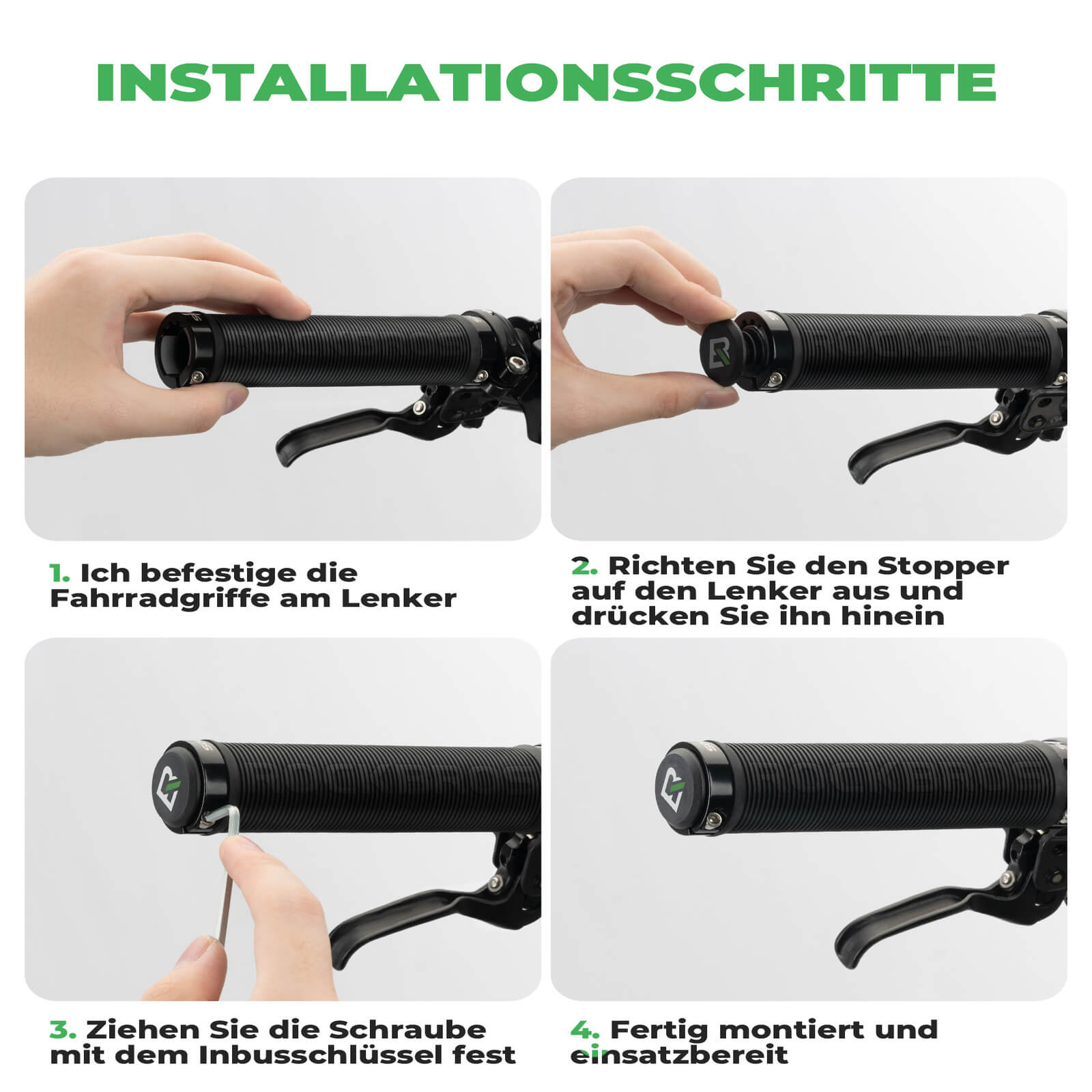 INSTALLATIONSSCHRITTE

1. Ich befestige die Fahrradgriffe am Lenker

2. Richten Sie den Stopper auf den Lenker aus und drücken Sie ihn hinein

3. Ziehen Sie die Schraube mit dem Inbusschlüssel fest

4. Fertig montiert und einsatzbereit