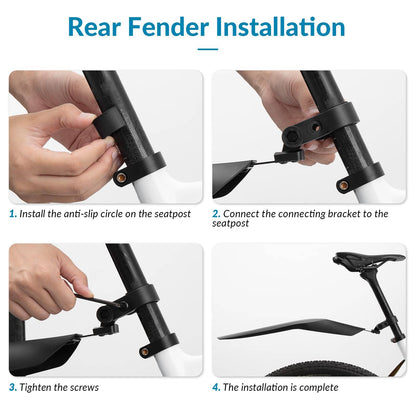 Rear Fender Installation

1. Install the anti-slip circle on the seatpost

2. Connect the connecting bracket to the seatpost

3. Tighten the screws

4. The installation is complete