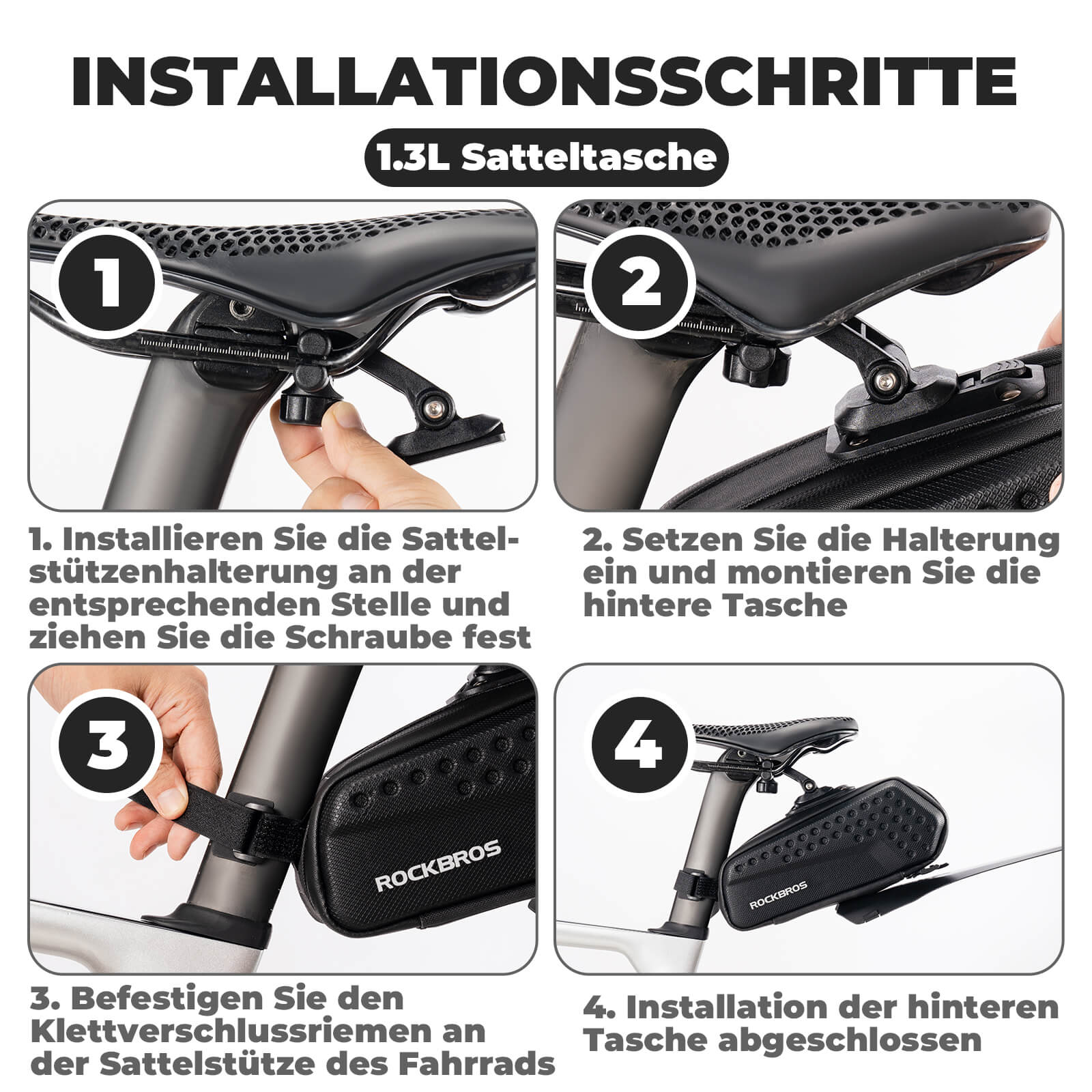 INSTALLATIONSSCHRITTE

1.3L Satteltasche

1

2

1. Installieren Sie die Sattelstützenhalterung an der entsprechenden Stelle und ziehen Sie die Schraube fest

2. Setzen Sie die Halterung ein und montieren Sie die hintere Tasche

3

ROCKBROS

4

ROCKBROS

3. Befestigen Sie den Klettverschlussriemen an der Sattelstütze des Fahrrads

4. Installation der hinteren Tasche abgeschlossen