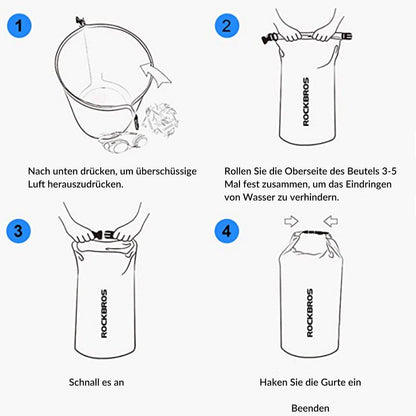 1

Nach unten drücken, um überschüssige Luft herauszudrücken.

2

ROCKBROS

Rollen Sie die Oberseite des Beutels 3-5 Mal fest zusammen, um das Eindringen von Wasser zu verhindern.

3

ROCKBROS

Schnall es an

4

ROCKBROS

Haken Sie die Gurte ein

Beenden