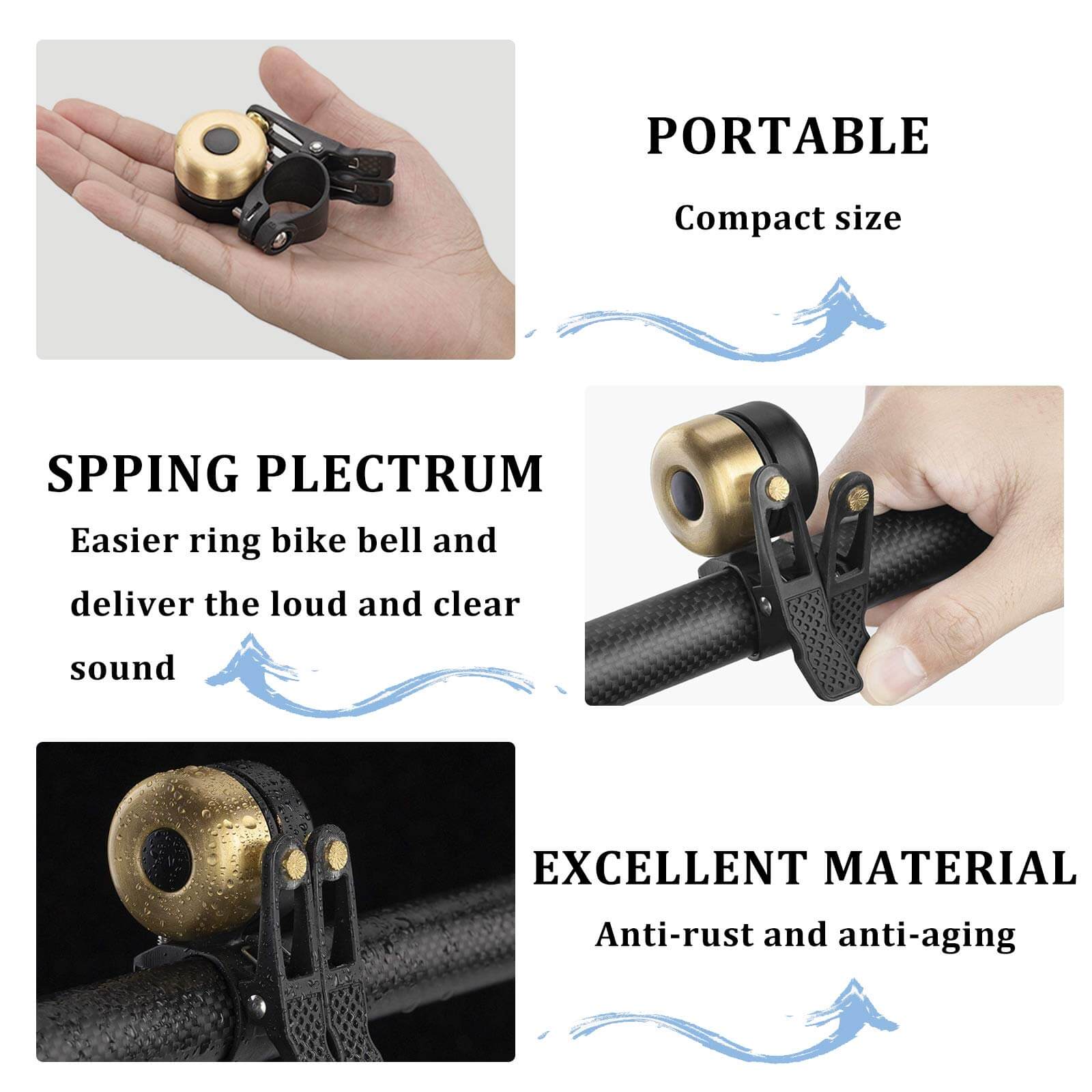 PORTABLE

Compact size

SPPING PLECTRUM

Easier ring bike bell and deliver the loud and clear sound

EXCELLENT MATERIAL

Anti-rust and anti-aging