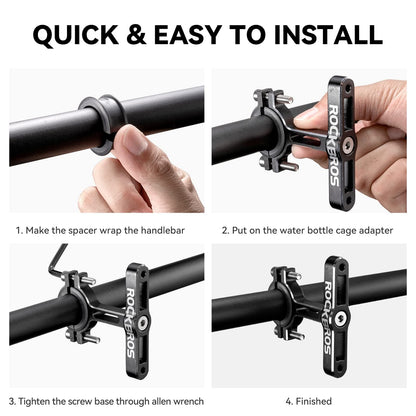 QUICK & EASY TO INSTALL

ROCKBROS

1. Make the spacer wrap the handlebar

2. Put on the water bottle cage adapter

ROCKBROS

ROCKBROS

3. Tighten the screw base through allen wrench

4. Finished