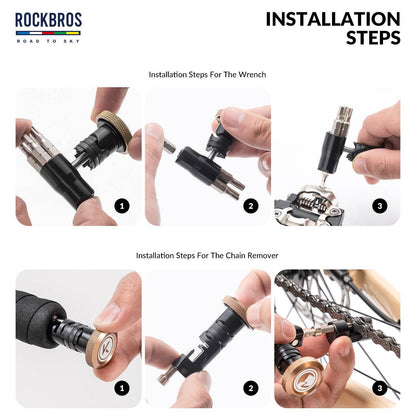 ROCKBROS
ROAD TO SKY

INSTALLATION STEPS

Installation Steps For The Wrench

1

2

3

Installation Steps For The Chain Remover

1

2

3