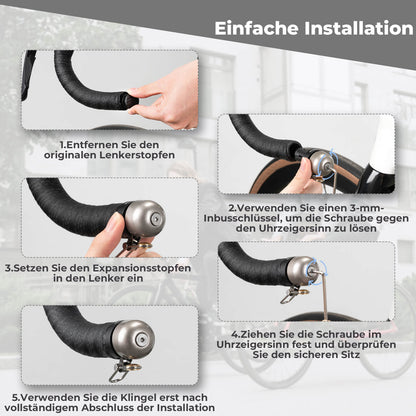 Einfache Installation

1.Entfernen Sie den originalen Lenkerstopfen

2.Verwenden Sie einen 3-mm-Inbusschlüssel, um die Schraube gegen den Uhrzeigersinn zu lösen

3.Setzen Sie den Expansionsstopfen in den Lenker ein

4.Ziehen Sie die Schraube im Uhrzeigersinn fest und überprüfen Sie den sicheren Sitz

5.Verwenden Sie die Klingel erst nach vollständigem Abschluss der Installation