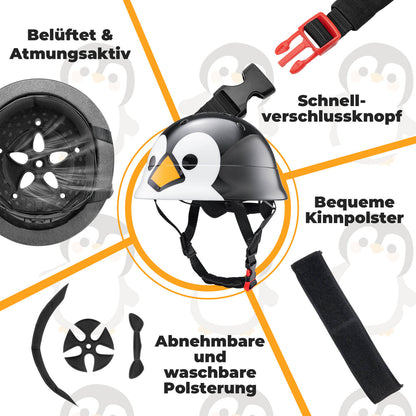 Belüftet & Atmungsaktiv

Schnell-verschlussknopf

Bequeme Kinnpolster

Abnehmbare und waschbare Polsterung