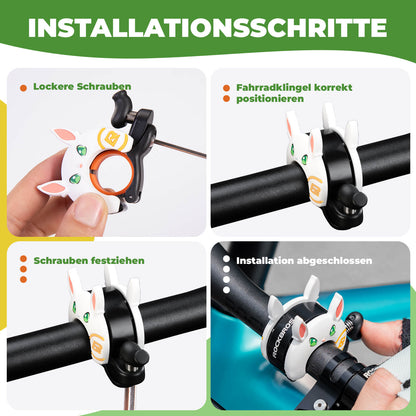 INSTALLATIONSSCHRITTE

Lockere Schrauben

Fahrradklingel korrekt positionieren

Schrauben festziehen

Installation abgeschlossen

ROCKBROS