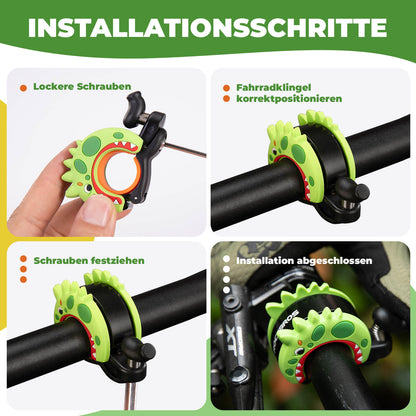 INSTALLATIONSSCHRITTE

Lockere Schrauben

Fahrradklingel korrektpositionieren

Schrauben festziehen

Installation abgeschlossen

XT