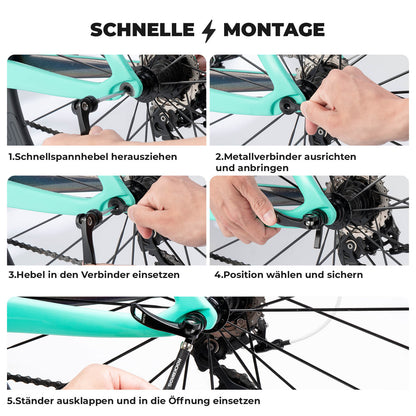 SCHNELLE MONTAGE

1.Schnellspannhebel herausziehen

2.Metallverbinder ausrichten und anbringen

3.Hebel in den Verbinder einsetzen

4.Position wählen und sichern

ROCKBROS

5.Ständer ausklappen und in die Öffnung einsetzen