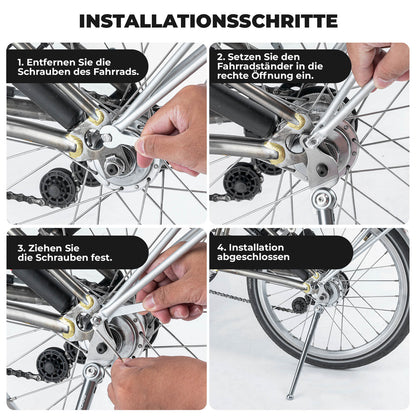 INSTALLATIONSSCHRITTE

1. Entfernen Sie die Schrauben des Fahrrads.

2. Setzen Sie den Fahrradständer in die rechte Öffnung ein.

3. Ziehen Sie die Schrauben fest.

4. Installation abgeschlossen