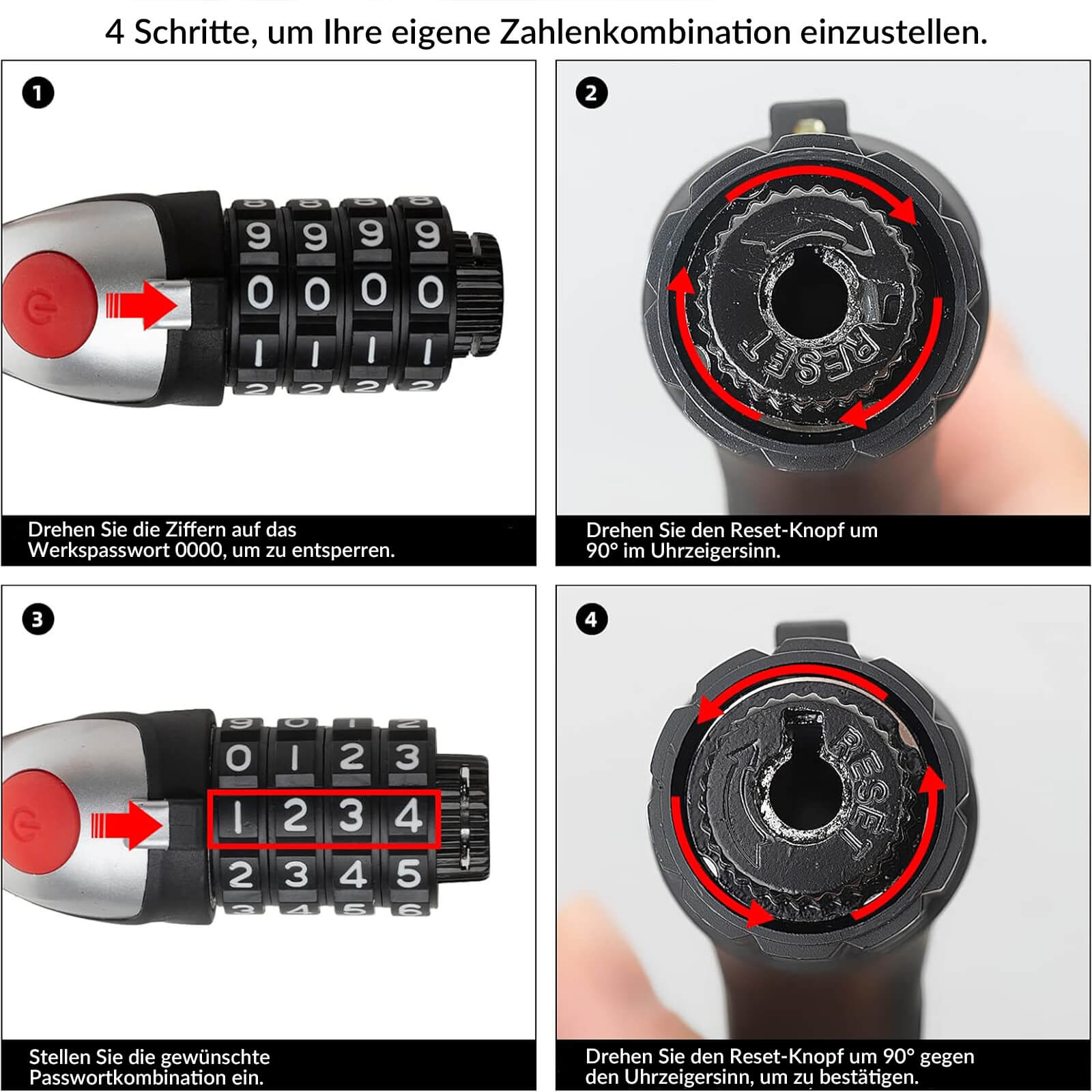 4 Schritte, um Ihre eigene Zahlenkombination einzustellen.

1

9 9 9 9
0 0 0 0
1 1 1 1

Drehen Sie die Ziffern auf das Werkspasswort 0000, um zu entsperren.

2

RESET

Drehen Sie den Reset-Knopf um 90° im Uhrzeigersinn.

3

0 1 2 3
1 2 3 4
2 3 4 5

Stellen Sie die gewünschte Passwortkombination ein.

4

RESET

Drehen Sie den Reset-Knopf um 90° gegen den Uhrzeigersinn, um zu bestätigen.