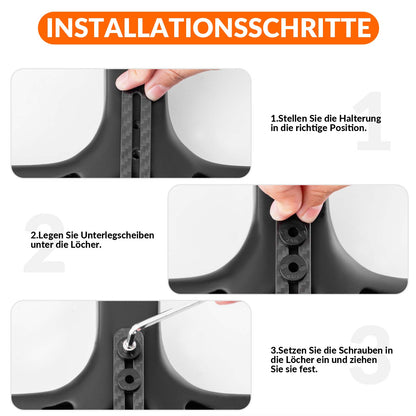 INSTALLATIONSSCHRITTE

1

1.Stellen Sie die Halterung in die richtige Position.

2

2.Legen Sie Unterlegscheiben unter die Löcher.

3

3.Setzen Sie die Schrauben in die Löcher ein und ziehen Sie sie fest.