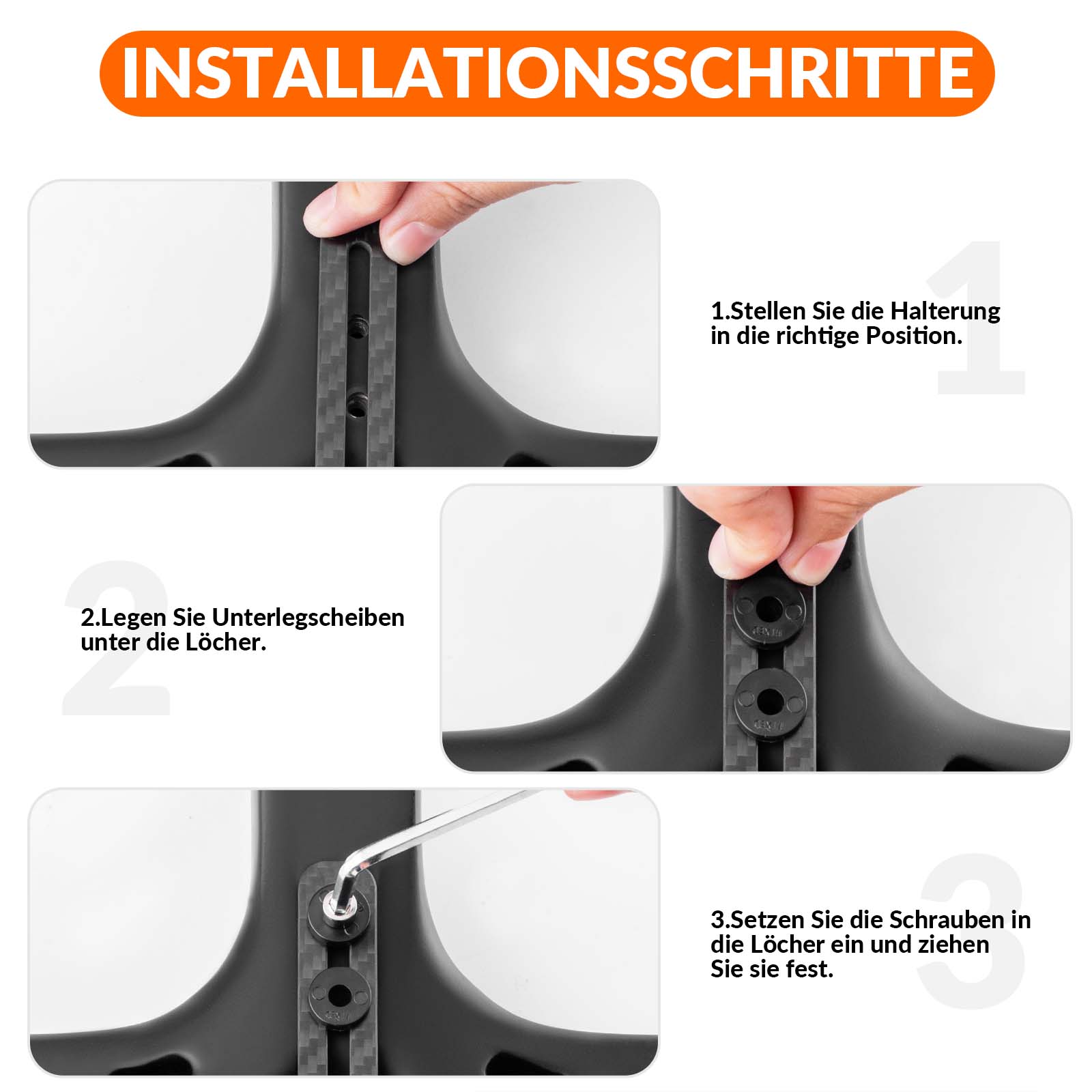 INSTALLATIONSSCHRITTE

1

1.Stellen Sie die Halterung in die richtige Position.

2

2.Legen Sie Unterlegscheiben unter die Löcher.

3

3.Setzen Sie die Schrauben in die Löcher ein und ziehen Sie sie fest.