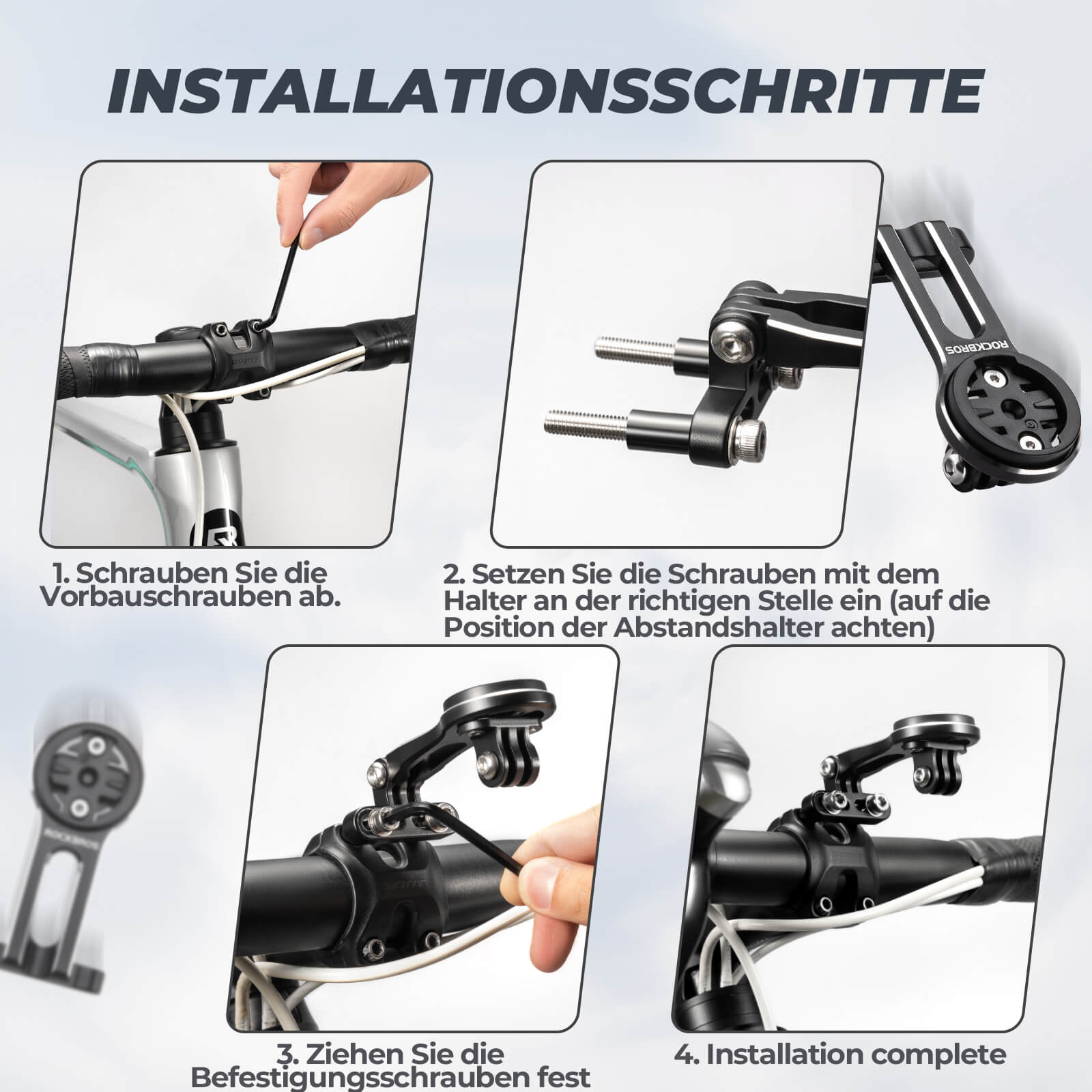 INSTALLATIONSSCHRITTE

ROCKBROS

1. Schrauben Sie die Vorbauschrauben ab.

2. Setzen Sie die Schrauben mit dem Halter an der richtigen Stelle ein (auf die Position der Abstandshalter achten)

ROCKBROS

3. Ziehen Sie die Befestigungsschrauben fest

4. Installation complete