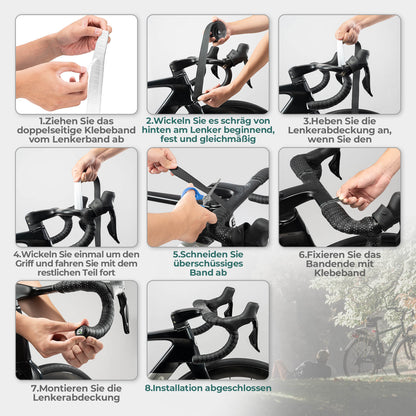 1.Ziehen Sie das doppelseitige Klebeband vom Lenkerband ab

2.Wickeln Sie es schräg von hinten am Lenker beginnend, fest und gleichmäßig

3.Heben Sie die Lenkerabdeckung an, wenn Sie den

4.Wickeln Sie einmal um den Griff und fahren Sie mit dem restlichen Teil fort

5.Schneiden Sie überschüssiges Band ab

6.Fixieren Sie das Bandende mit Klebeband

7.Montieren Sie die Lenkerabdeckung

8.Installation abgeschlossen