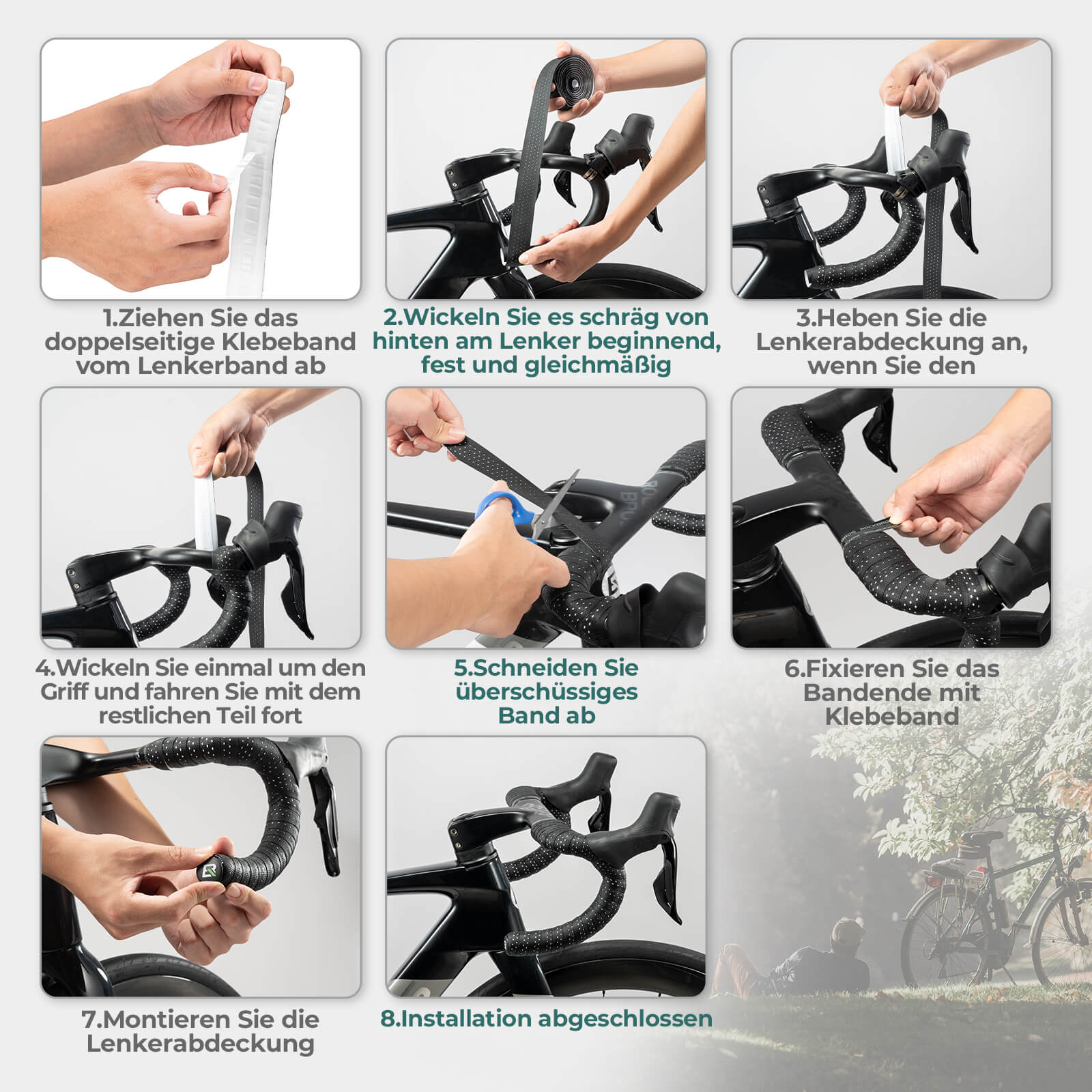 1.Ziehen Sie das doppelseitige Klebeband vom Lenkerband ab

2.Wickeln Sie es schräg von hinten am Lenker beginnend, fest und gleichmäßig

3.Heben Sie die Lenkerabdeckung an, wenn Sie den

4.Wickeln Sie einmal um den Griff und fahren Sie mit dem restlichen Teil fort

5.Schneiden Sie überschüssiges Band ab

6.Fixieren Sie das Bandende mit Klebeband

7.Montieren Sie die Lenkerabdeckung

8.Installation abgeschlossen