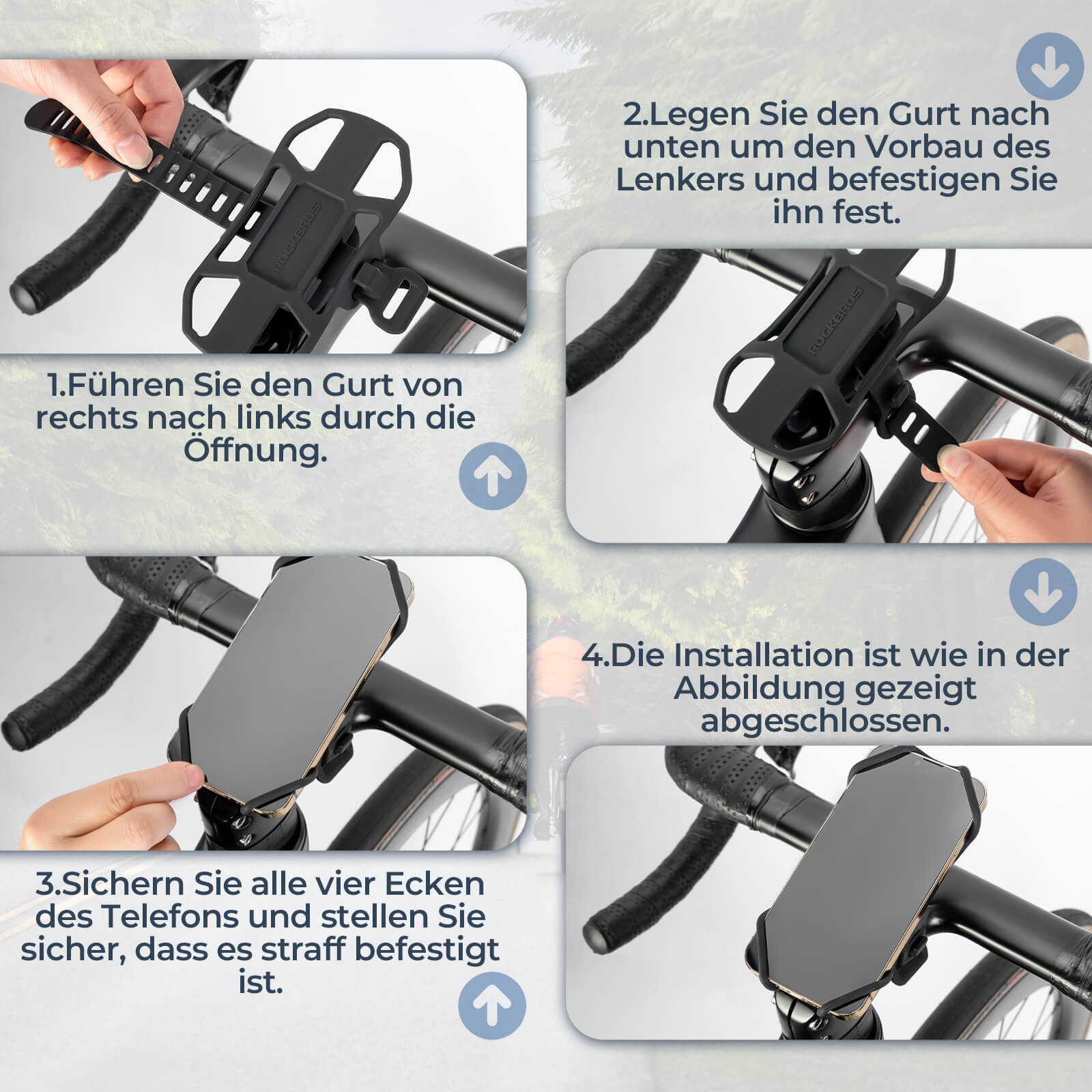 ROCKBROS

1.Führen Sie den Gurt von rechts nach links durch die Öffnung.

2.Legen Sie den Gurt nach unten um den Vorbau des Lenkers und befestigen Sie ihn fest.

ROCKBROS

3.Sichern Sie alle vier Ecken des Telefons und stellen Sie sicher, dass es straff befestigt ist.

4.Die Installation ist wie in der Abbildung gezeigt abgeschlossen.