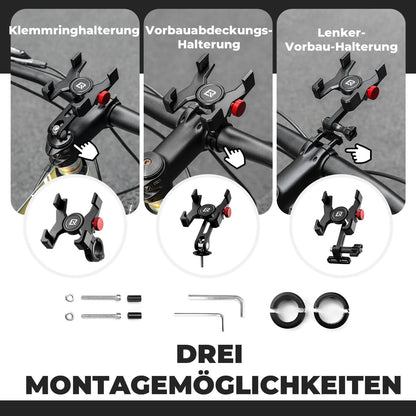 Klemmringhalterung

Vorbauabdeckungs-Halterung

Lenker-Vorbau-Halterung

DREI MONTAGEMÖGLICHKEITEN