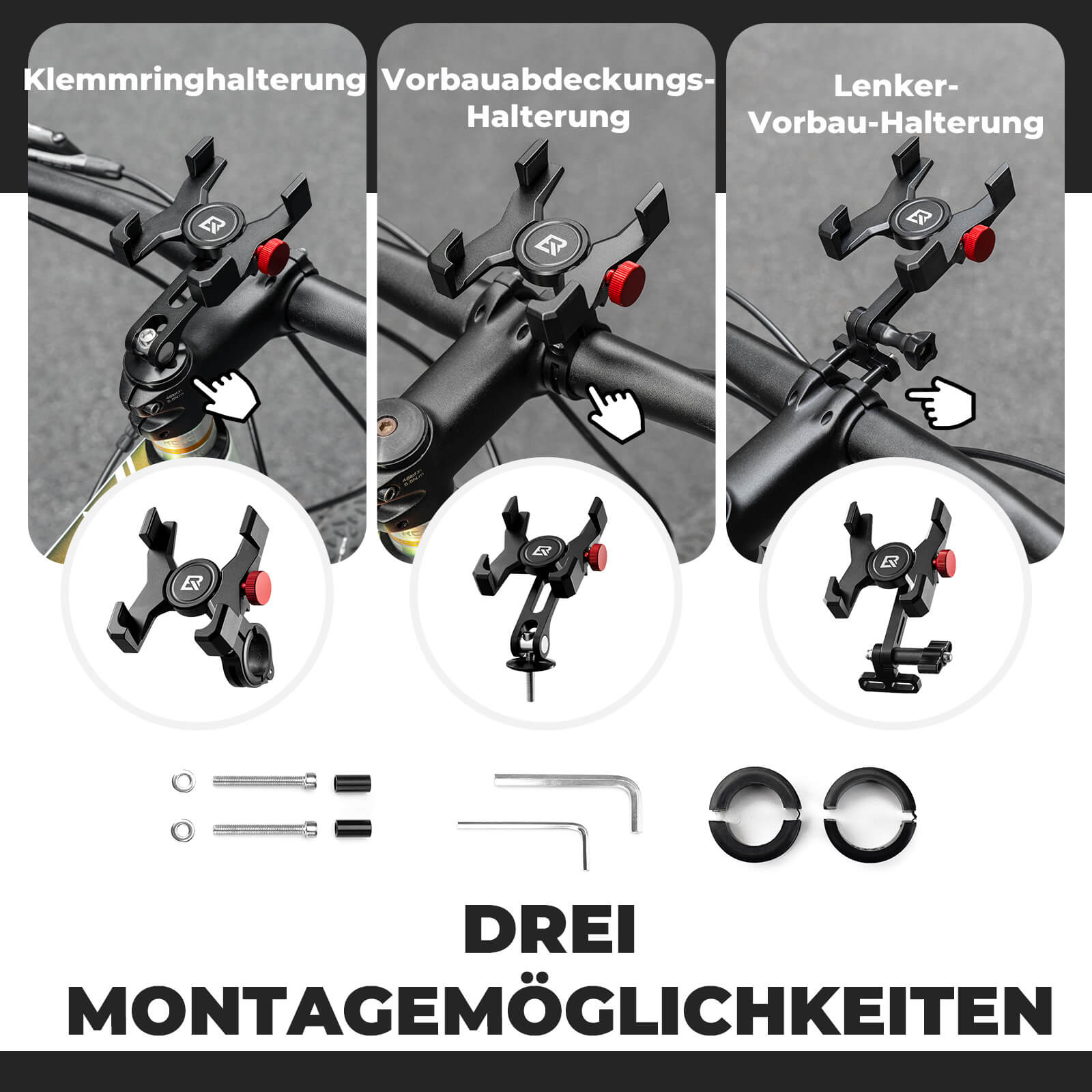 Klemmringhalterung

Vorbauabdeckungs-Halterung

Lenker-Vorbau-Halterung

DREI MONTAGEMÖGLICHKEITEN