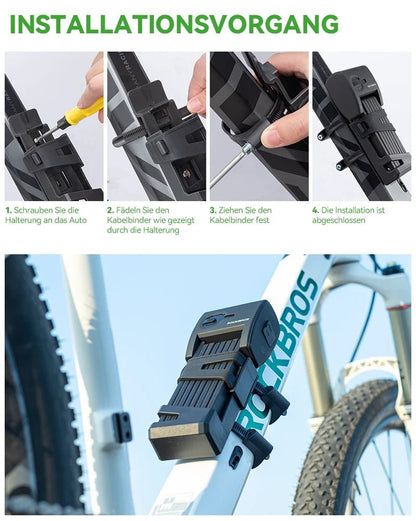 INSTALLATIONSVORGANG

1. Schrauben Sie die Halterung an das Auto

2. Fädeln Sie den Kabelbinder wie gezeigt durch die Halterung

3. Ziehen Sie den Kabelbinder fest

4. Die Installation ist abgeschlossen

ROCKBROS

ROCKBROS