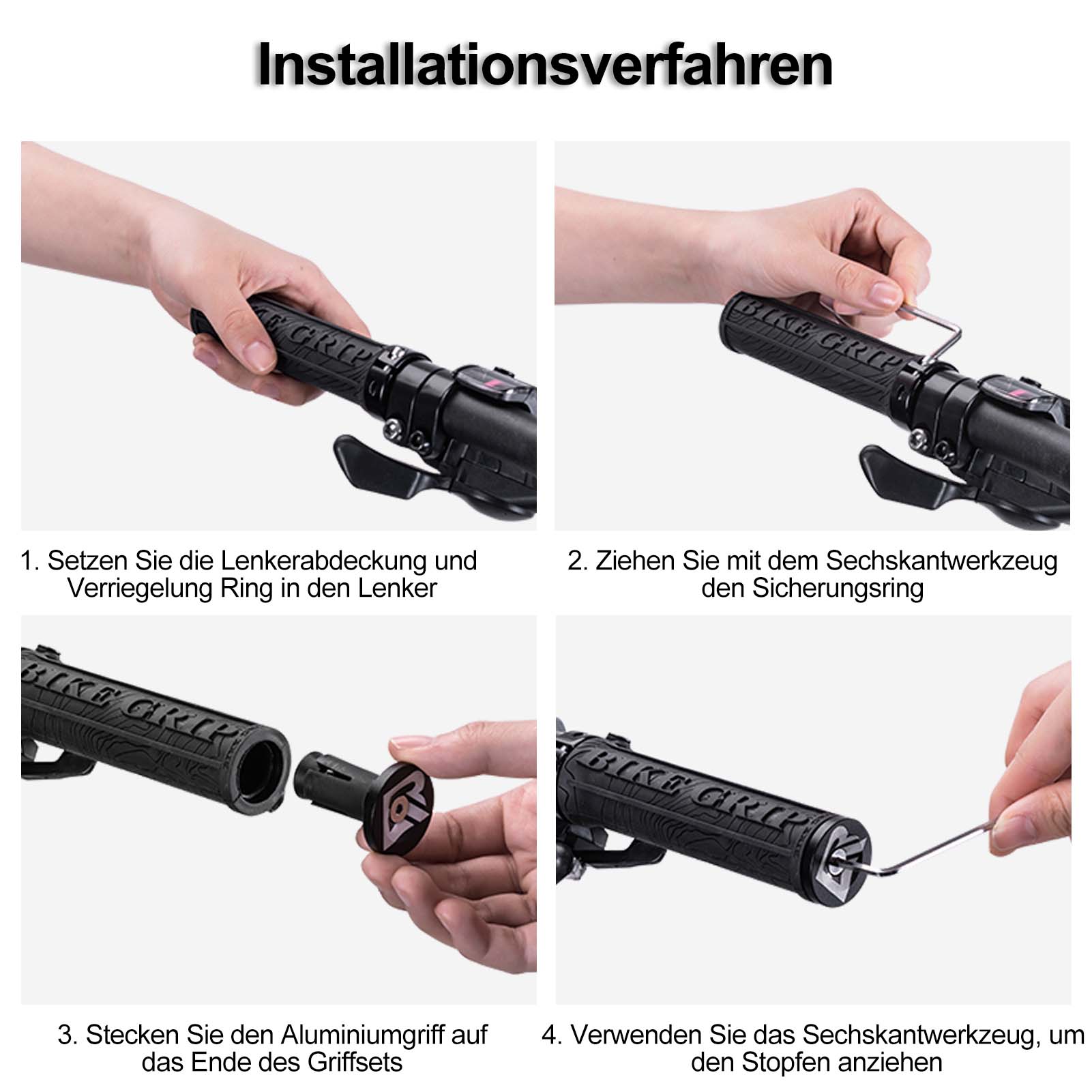 Installationsverfahren

BIKE GRIP

1. Setzen Sie die Lenkerabdeckung und Verriegelung Ring in den Lenker

BIKE GRIP

2. Ziehen Sie mit dem Sechskantwerkzeug den Sicherungsring

BIKE GRIP

3. Stecken Sie den Aluminiumgriff auf das Ende des Griffsets

BIKE GRIP

4. Verwenden Sie das Sechskantwerkzeug, um den Stopfen anziehen