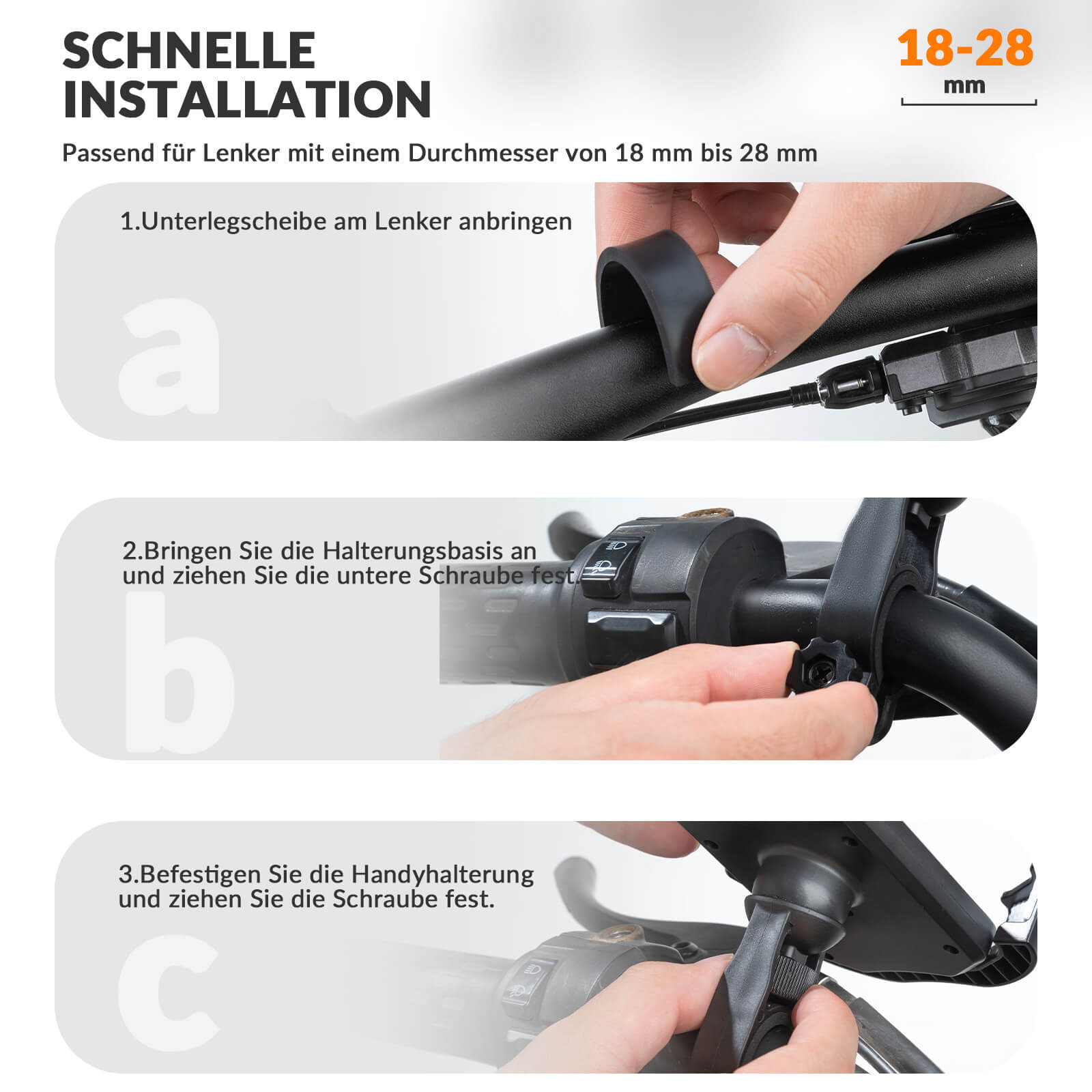 SCHNELLE INSTALLATION

18-28 mm

Passend für Lenker mit einem Durchmesser von 18 mm bis 28 mm

1.Unterlegscheibe am Lenker anbringen

a

2.Bringen Sie die Halterungsbasis an und ziehen Sie die untere Schraube fest.

b

3.Befestigen Sie die Handyhalterung und ziehen Sie die Schraube fest.

c